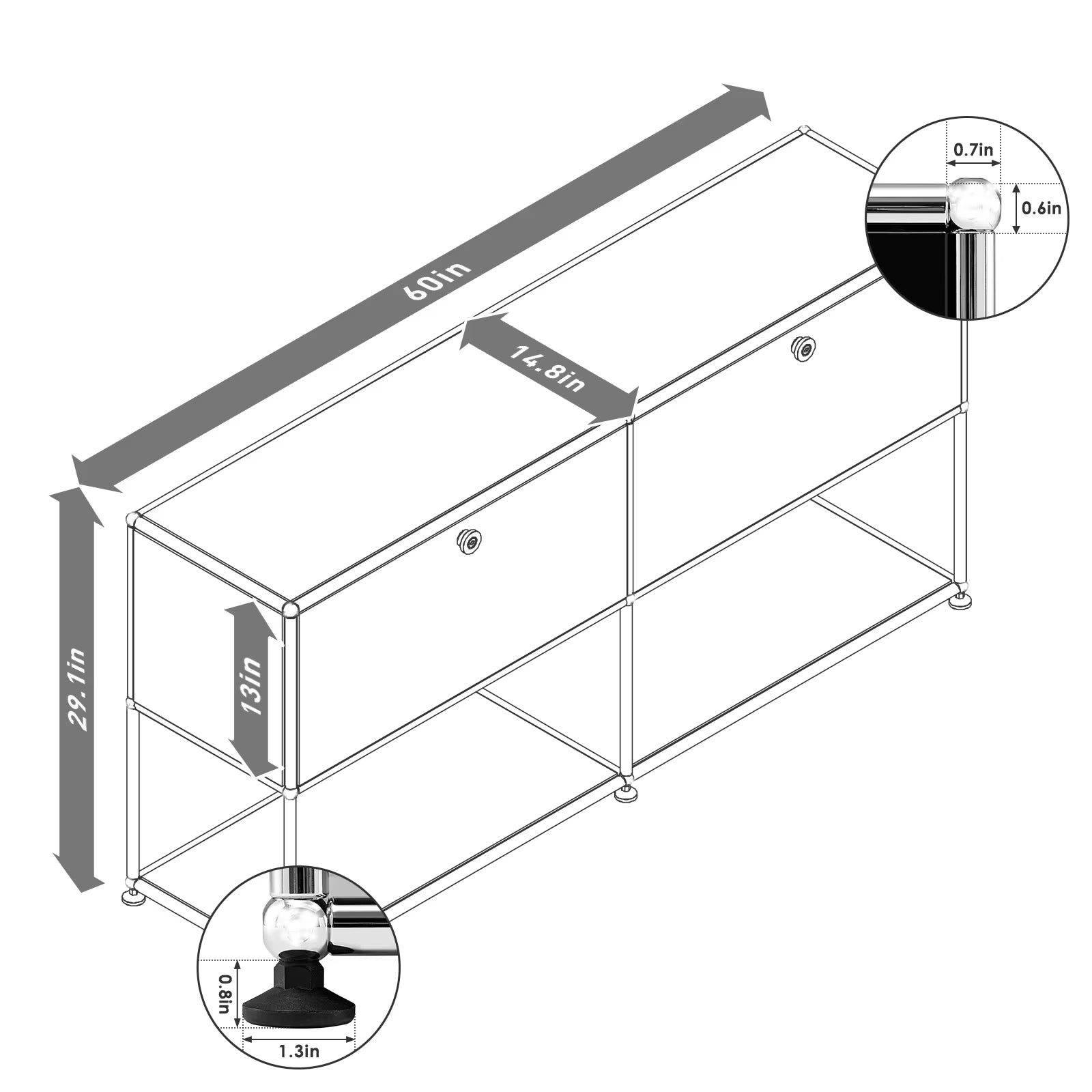 60in

0.7in

0.6in

14.8in

29.1in

13in

0.8in

1.3in